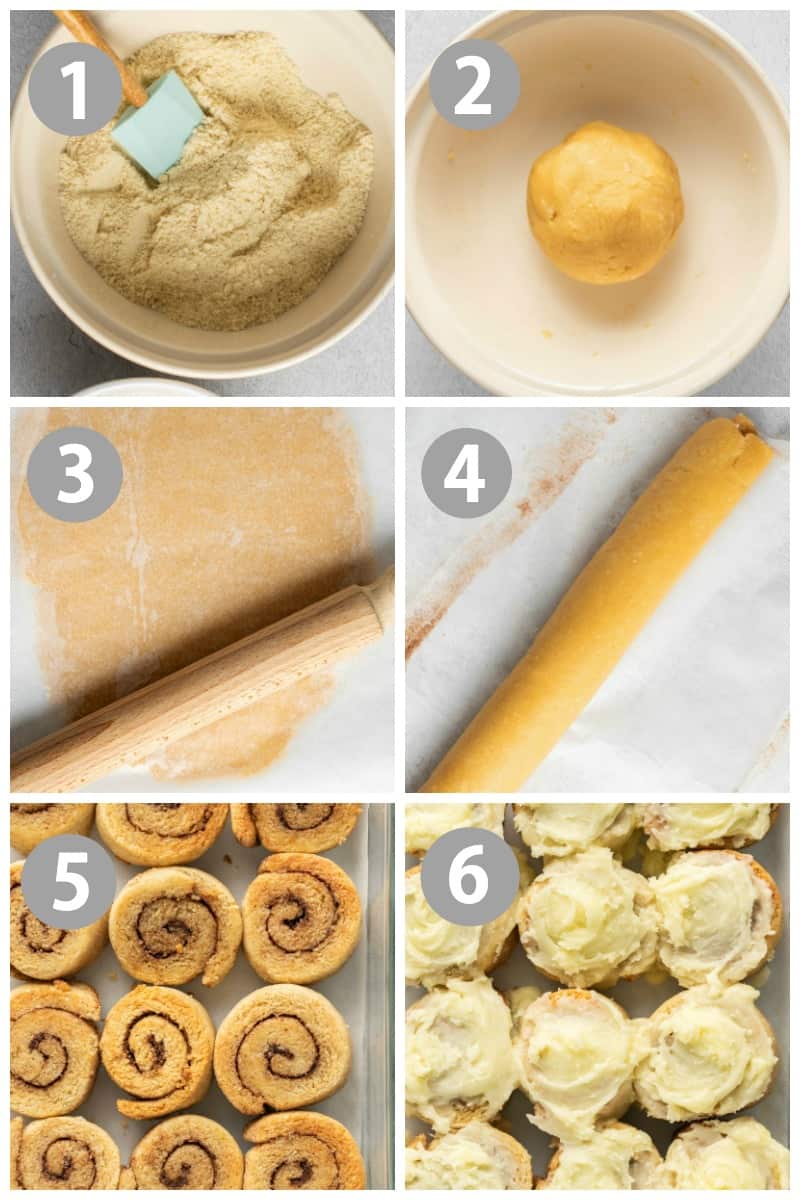 1
2
3
4
5
6