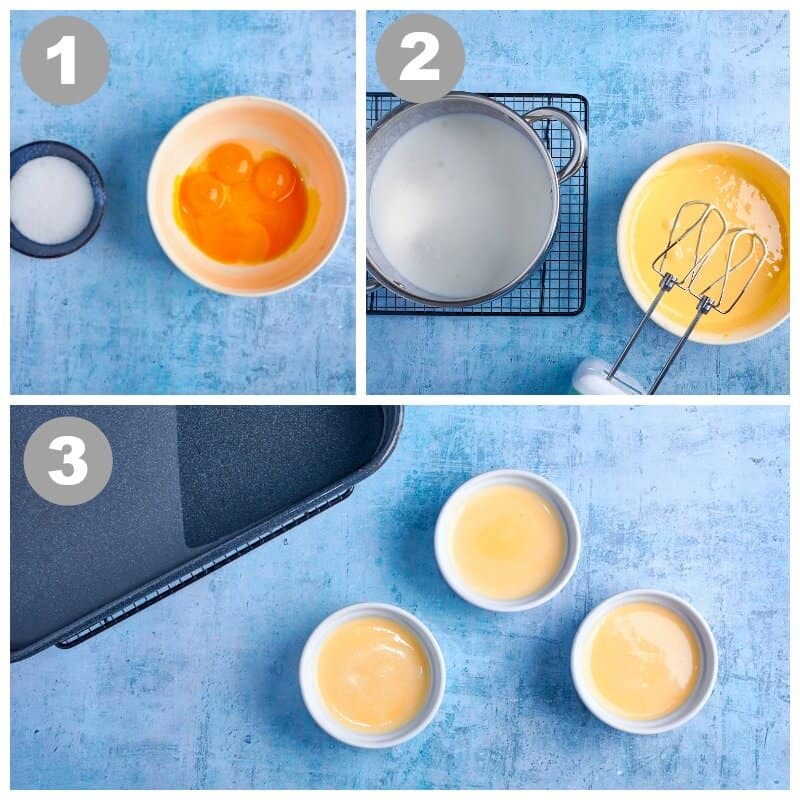 1

2

3